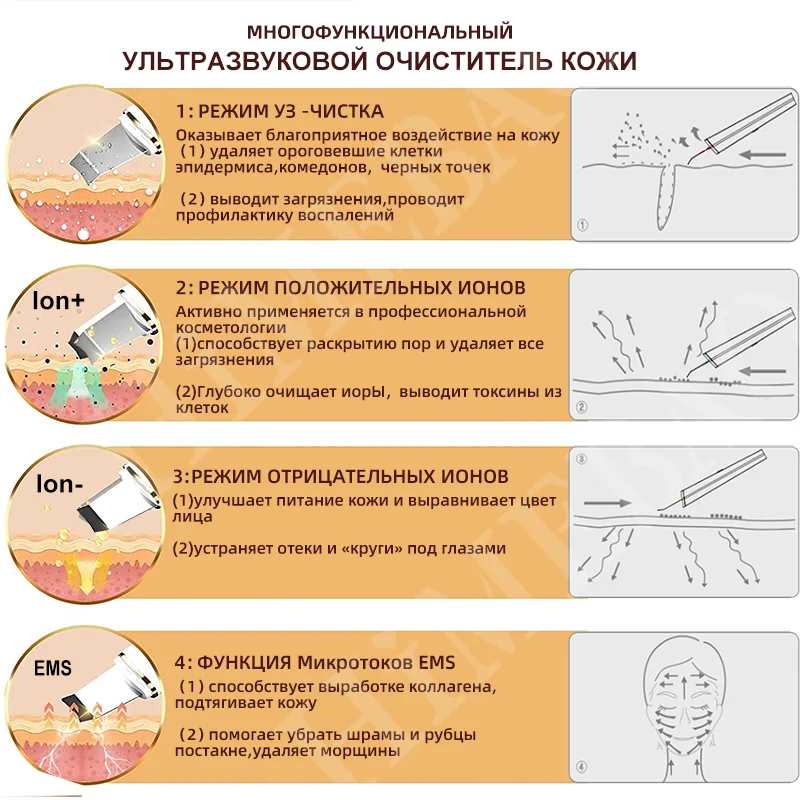 МНОГОФУНКЦИОНАЛЬНЫЙ
УЛЬТРАЗВУКОВОЙ ОЧИСТИТЕЛЬ КОЖИ

1: РЕЖИМ УЗ -ЧИСТКА
Оказывает благоприятное воздействие на кожу
(1) удаляет ороговевшие клетки эпидермиса,комедонов, черных точек

(2) выводит загрязнения,проводит профилактику воспалений

①

Ion+

2: РЕЖИМ ПОЛОЖИТЕЛЬНЫХ ИОНОВ
Активно применяется в профессиональной косметологии
(1)способствует раскрытию пор и удаляет все загрязнения

(2)Глубоко очищает иорЫ, выводит токсины из клеток

②

Ion-

3:РЕЖИМ ОТРИЦАТЕЛЬНЫХ ИОНОВ
(1)улучшает питание кожи и выравнивает цвет лица

(2)устраняет отеки и «круги» под глазами

③

EMS

4: ФУНКЦИЯ Микротоков EMS
(1) способствует выработке коллагена, подтягивает кожу

(2) помогает убрать шрамы и рубцы постакне,удаляет морщины

④